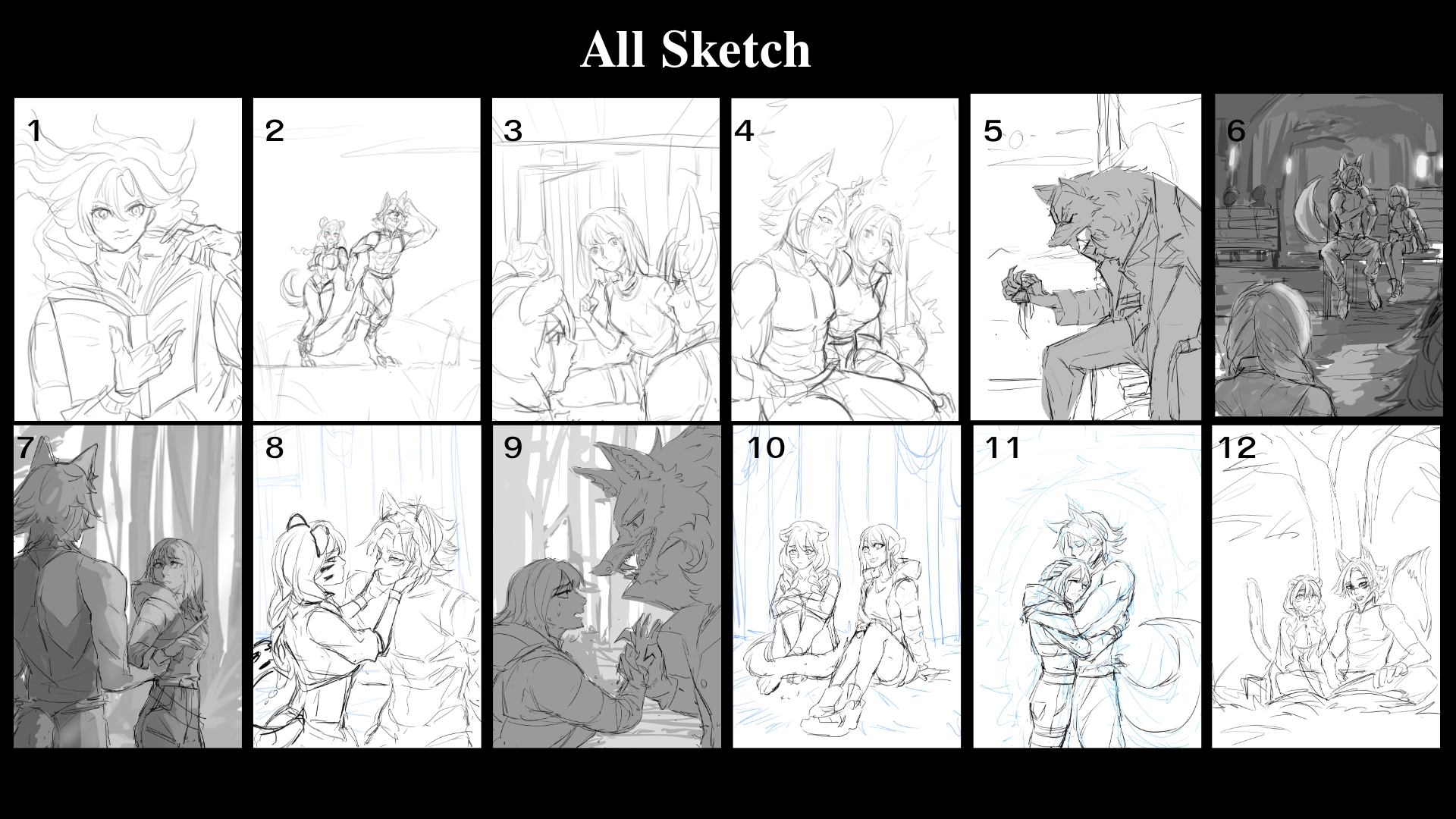 All Sketch

1

2

3

4

5

6

7

8

9

10

11

12